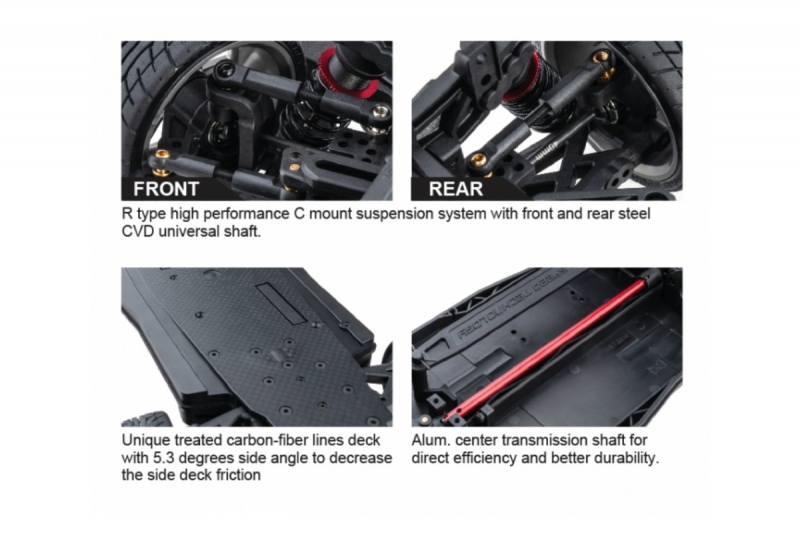 FRONT

REAR

R type high performance C mount suspension system with front and rear steel CVD universal shaft.

Unique treated carbon-fiber lines deck with 5.3 degrees side angle to decrease the side deck friction

Alum. center transmission shaft for direct efficiency and better durability.