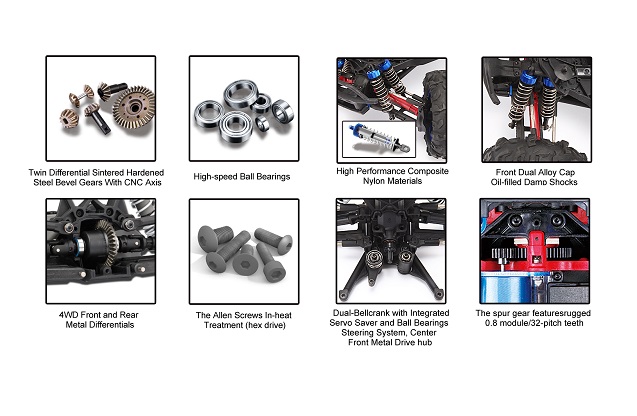 Twin Differential Sintered Hardened Steel Bevel Gears With CNC Axis

High-speed Ball Bearings

High Performance Composite Nylon Materials

Front Dual Alloy Cap Oil-filled Damp Shocks

4WD Front and Rear Metal Differentials

The Allen Screws In-heat Treatment (hex drive)

Dual-Bellcrank with Integrated Servo Saver and Ball Bearings Steering System, Center Front Metal Drive hub

The spur gear featuresrugged 0.8 module/32-pitch teeth