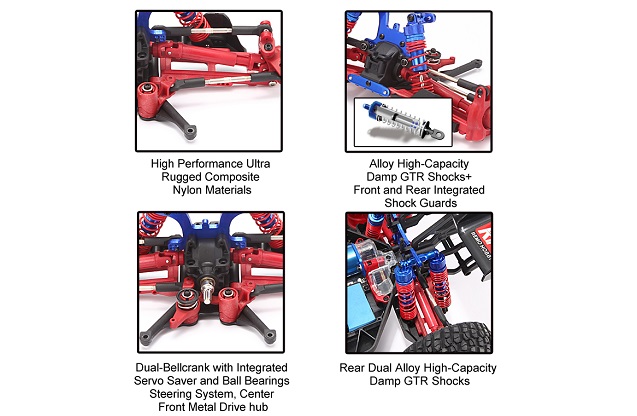 High Performance Ultra Rugged Composite Nylon Materials

Alloy High-Capacity Damp GTR Shocks+ Front and Rear Integrated Shock Guards

Dual-Bellcrank with Integrated Servo Saver and Ball Bearings Steering System, Center Front Metal Drive hub

Rear Dual Alloy High-Capacity Damp GTR Shocks